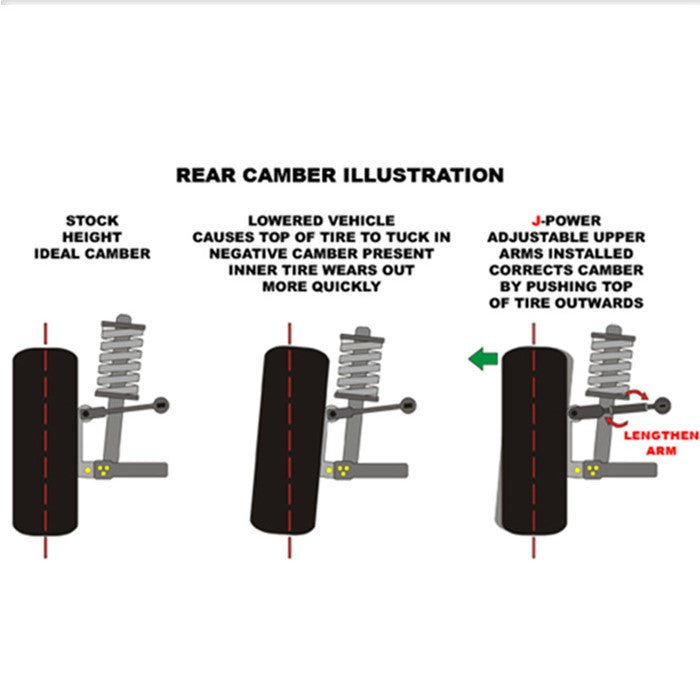 REAR CAMBER ILLUSTRATION

STOCK HEIGHT IDEAL CAMBER

LOWERED VEHICLE CAUSES TOP OF TIRE TO TUCK IN NEGATIVE CAMBER PRESENT INNER TIRE WEARS OUT MORE QUICKLY

J-POWER ADJUSTABLE UPPER ARMS INSTALLED CORRECTS CAMBER BY PUSHING TOP OF TIRE OUTWARDS

LENGTHEN ARM